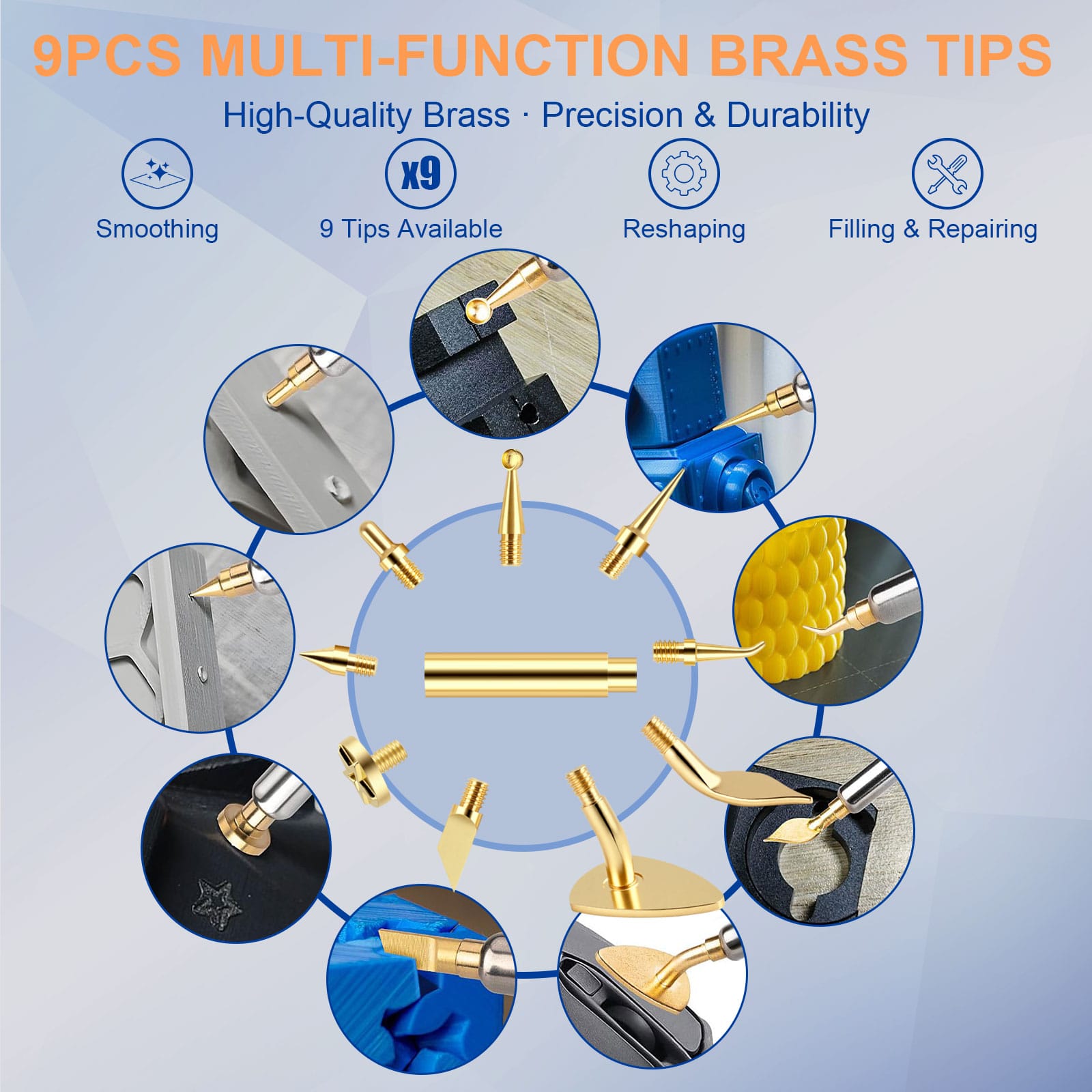 9PCS MULTI-FUNCTION BRASS TIPS

High-Quality Brass · Precision & Durability

Smoothing

x9

9 Tips Available

Reshaping

Filling & Repairing