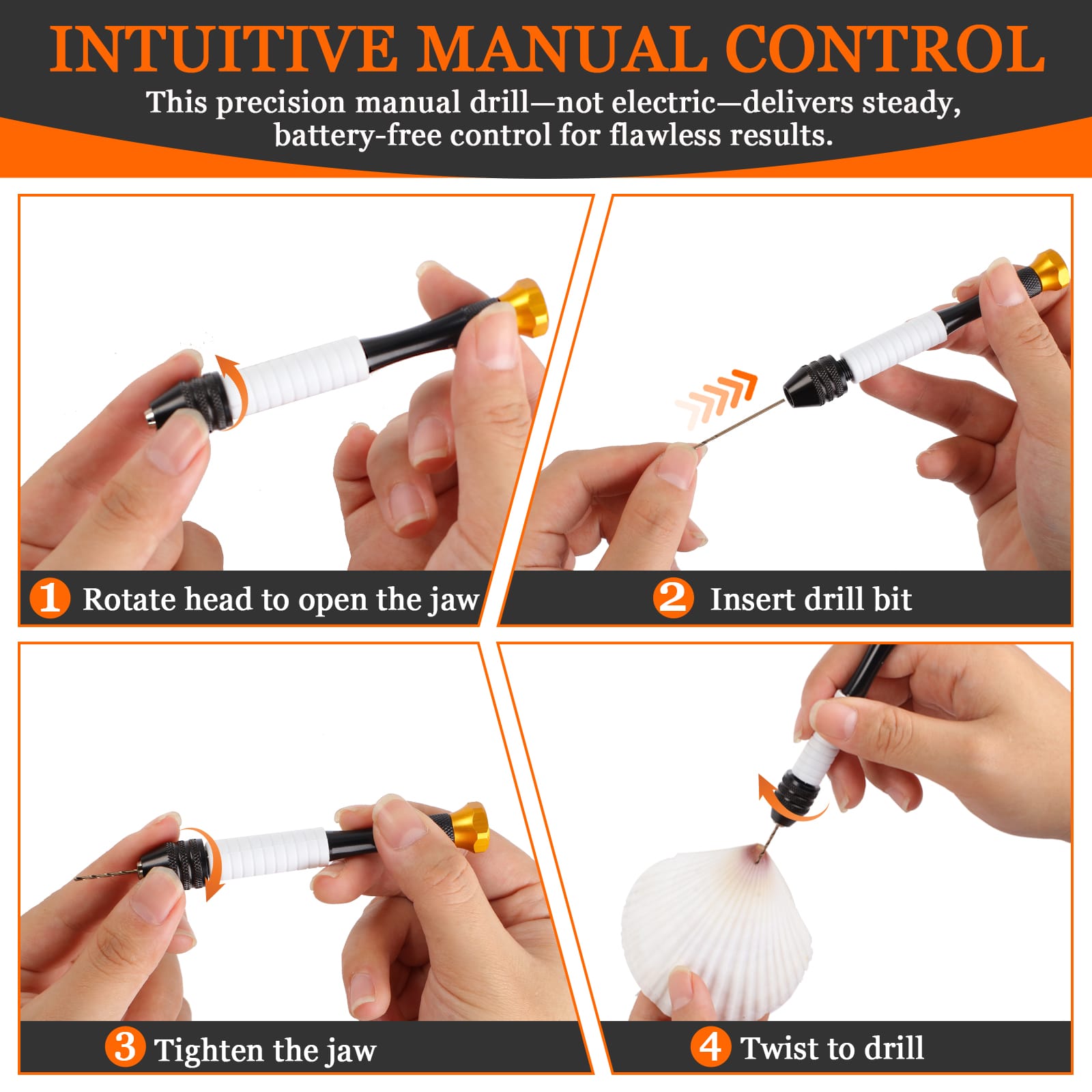 INTUITIVE MANUAL CONTROL

This precision manual drill—not electric—delivers steady, battery-free control for flawless results.

1 Rotate head to open the jaw

2 Insert drill bit

3 Tighten the jaw

4 Twist to drill